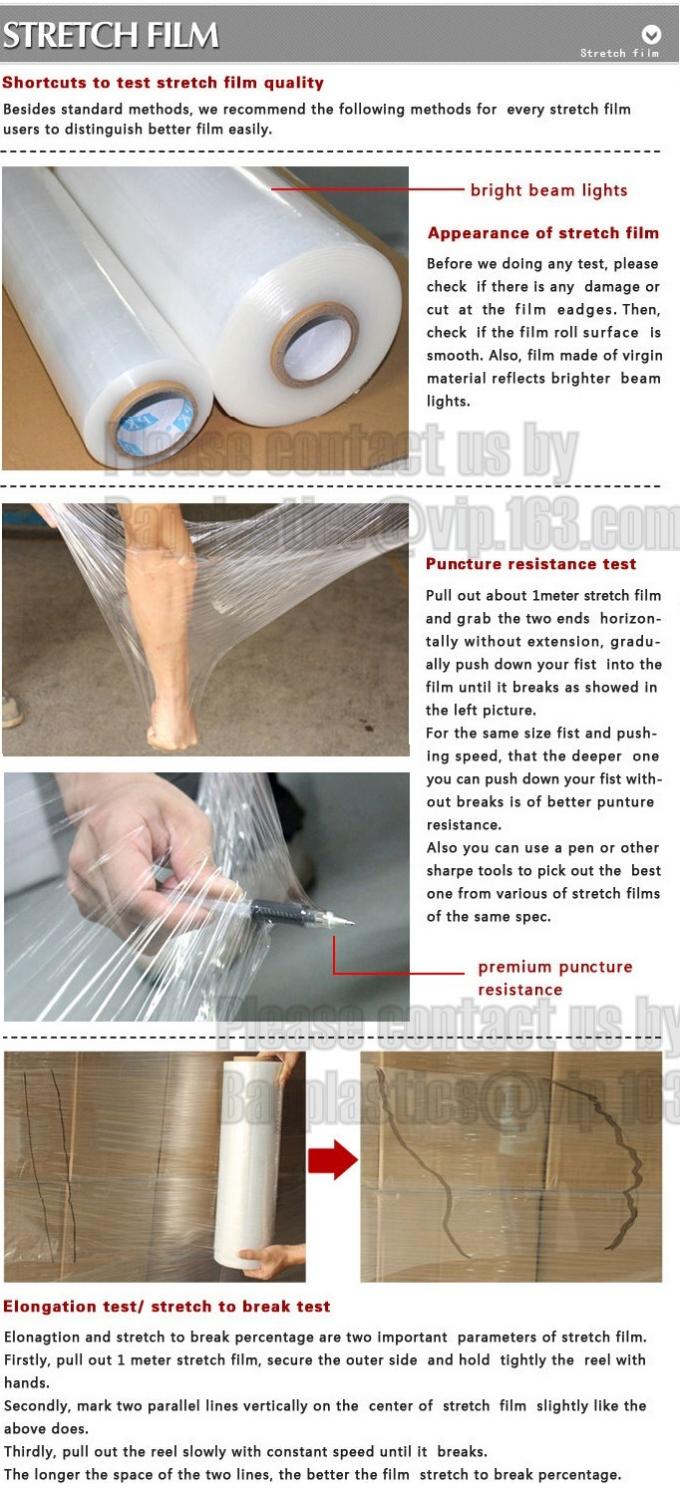 STRETCH FILM

Stretch film

Shortcuts to test stretch film quality

Besides standard methods, we recommend the following methods for every stretch film users to distinguish better film easily.

bright beam lights

Appearance of stretch film

Before we doing any test, please check if there is any damage or cut at the film eadges. Then, check if the film roll surface is smooth. Also, film made of virgin material reflects brighter beam lights.

Please contact us by

Bagplastics@vip.163.com

Puncture resistance test

Pull out about 1meter stretch film and grab the two ends horizontally without extension, gradually push down your fist into the film until it breaks as showed in the left picture.

For the same size fist and pushing speed, that the deeper one you can push down your fist without breaks is of better punture resistance.

Also you can use a pen or other sharpe tools to pick out the best one from various of stretch films of the same spec.

premium puncture resistance

Please contact us by

Bagplastics@vip.163

Elongation test/ stretch to break test

Elonagtion and stretch to break percentage are two important parameters of stretch film.

Firstly, pull out 1 meter stretch film, secure the outer side and hold tightly the reel with hands.

Secondly, mark two parallel lines vertically on the center of stretch film slightly like the above does.

Thirdly, pull out the reel slowly with constant speed until it breaks.

The longer the space of the two lines, the better the film stretch to break percentage.